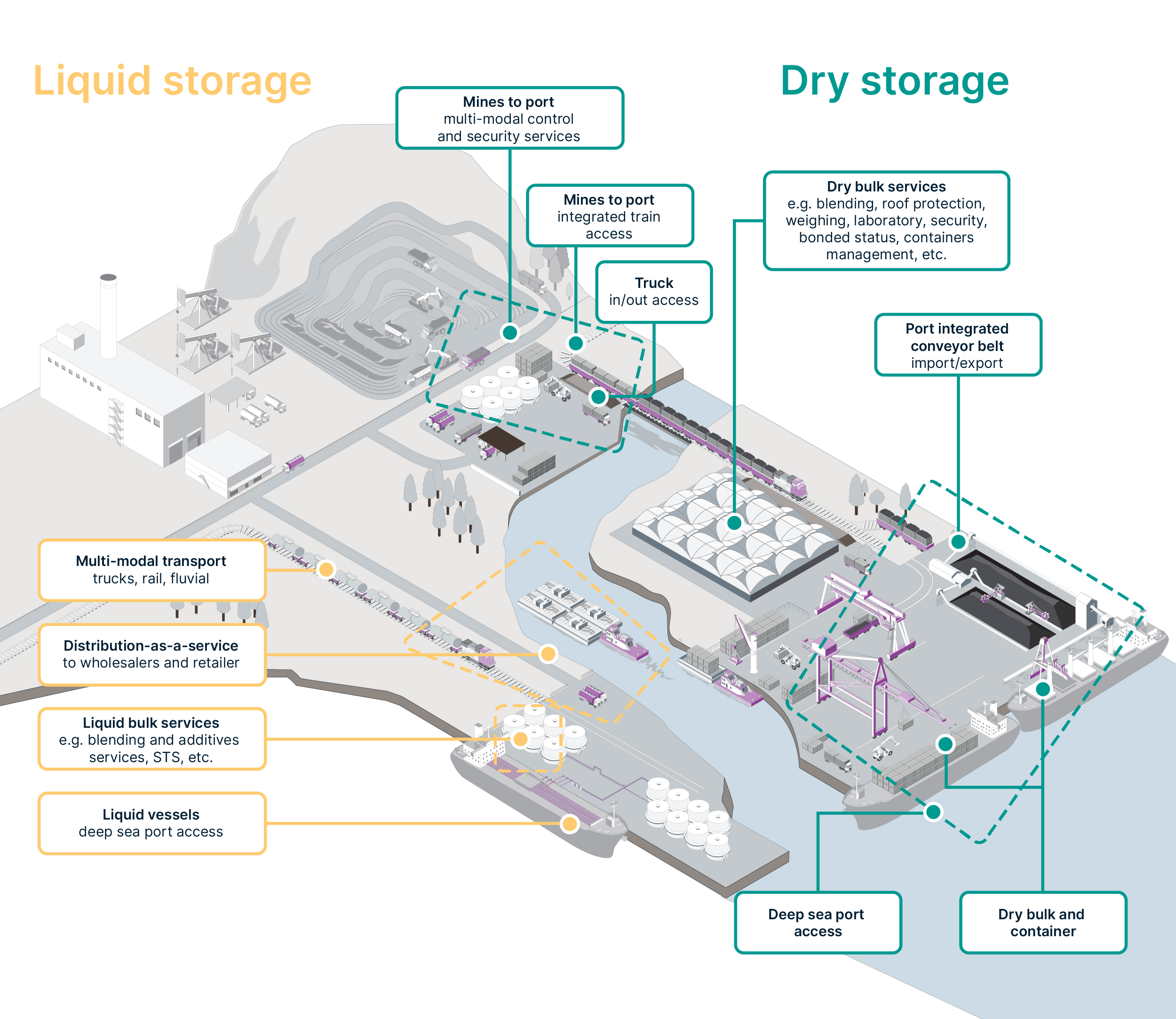 Liquid storage

Dry storage

Mines to port
multi-modal control and security services

Mines to port
integrated train access

Truck
in/out access

Dry bulk services
e.g. blending, roof protection, weighing, laboratory, security, bonded status, containers management, etc.

Port integrated conveyor belt
import/export

Multi-modal transport
trucks, rail, fluvial

Distribution-as-a-service
to wholesalers and retailer

Liquid bulk services
e.g. blending and additives services, STS, etc.

Liquid vessels
deep sea port access

Deep sea port access

Dry bulk and container